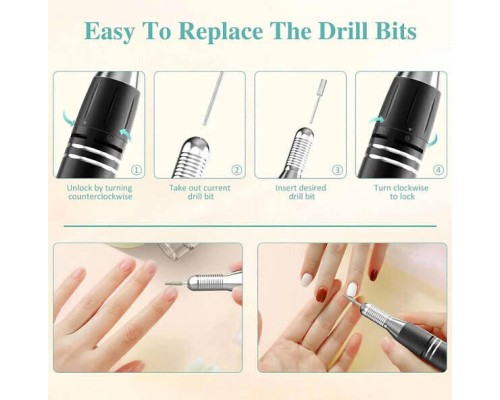 Easy To Replace The Drill Bits

①
Unlock by turning counterclockwise

②
Take out current drill bit

③
Insert desired drill bit

④
Turn clockwise to lock